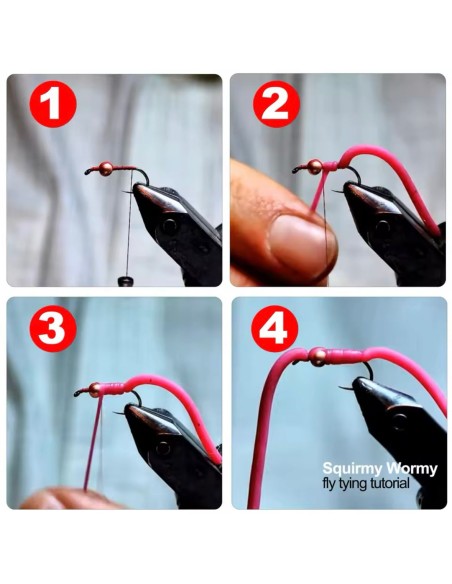 1

2

3

4

Squirmy Wormy
fly tying tutorial